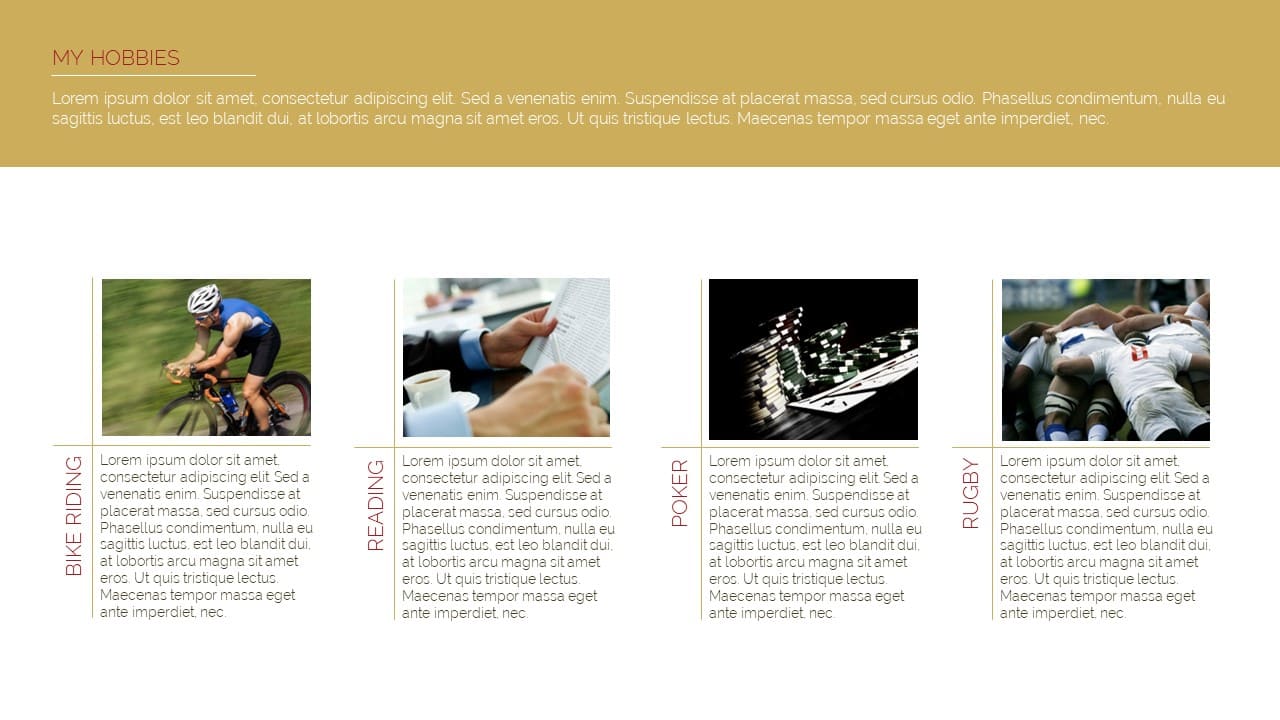 MY HOBBIES

Lorem ipsum dolor sit amet, consectetur adipiscing elit. Sed a venenatis enim. Suspendisse at placerat massa, sed cursus odio. Phasellus condimentum, nulla eu sagittis luctus, est leo blandit dui, at lobortis arcu magna sit amet eros. Ut quis tristique lectus. Maecenas tempor massa eget ante imperdiet, nec.

BIKE RIDING

Lorem ipsum dolor sit amet, consectetur adipiscing elit. Sed a venenatis enim. Suspendisse at placerat massa, sed cursus odio. Phasellus condimentum, nulla eu sagittis luctus, est leo blandit dui, at lobortis arcu magna sit amet eros. Ut quis tristique lectus. Maecenas tempor massa eget ante imperdiet, nec.

READING

Lorem ipsum dolor sit amet, consectetur adipiscing elit. Sed a venenatis enim. Suspendisse at placerat massa, sed cursus odio. Phasellus condimentum, nulla eu sagittis luctus, est leo blandit dui, at lobortis arcu magna sit amet eros. Ut quis tristique lectus. Maecenas tempor massa eget ante imperdiet, nec.

POKER

Lorem ipsum dolor sit amet, consectetur adipiscing elit. Sed a venenatis enim. Suspendisse at placerat massa, sed cursus odio. Phasellus condimentum, nulla eu sagittis luctus, est leo blandit dui, at lobortis arcu magna sit amet eros. Ut quis tristique lectus. Maecenas tempor massa eget ante imperdiet, nec.

RUGBY

Lorem ipsum dolor sit amet, consectetur adipiscing elit. Sed a venenatis enim. Suspendisse at placerat massa, sed cursus odio. Phasellus condimentum, nulla eu sagittis luctus, est leo blandit dui, at lobortis arcu magna sit amet eros. Ut quis tristique lectus. Maecenas tempor massa eget ante imperdiet, nec.